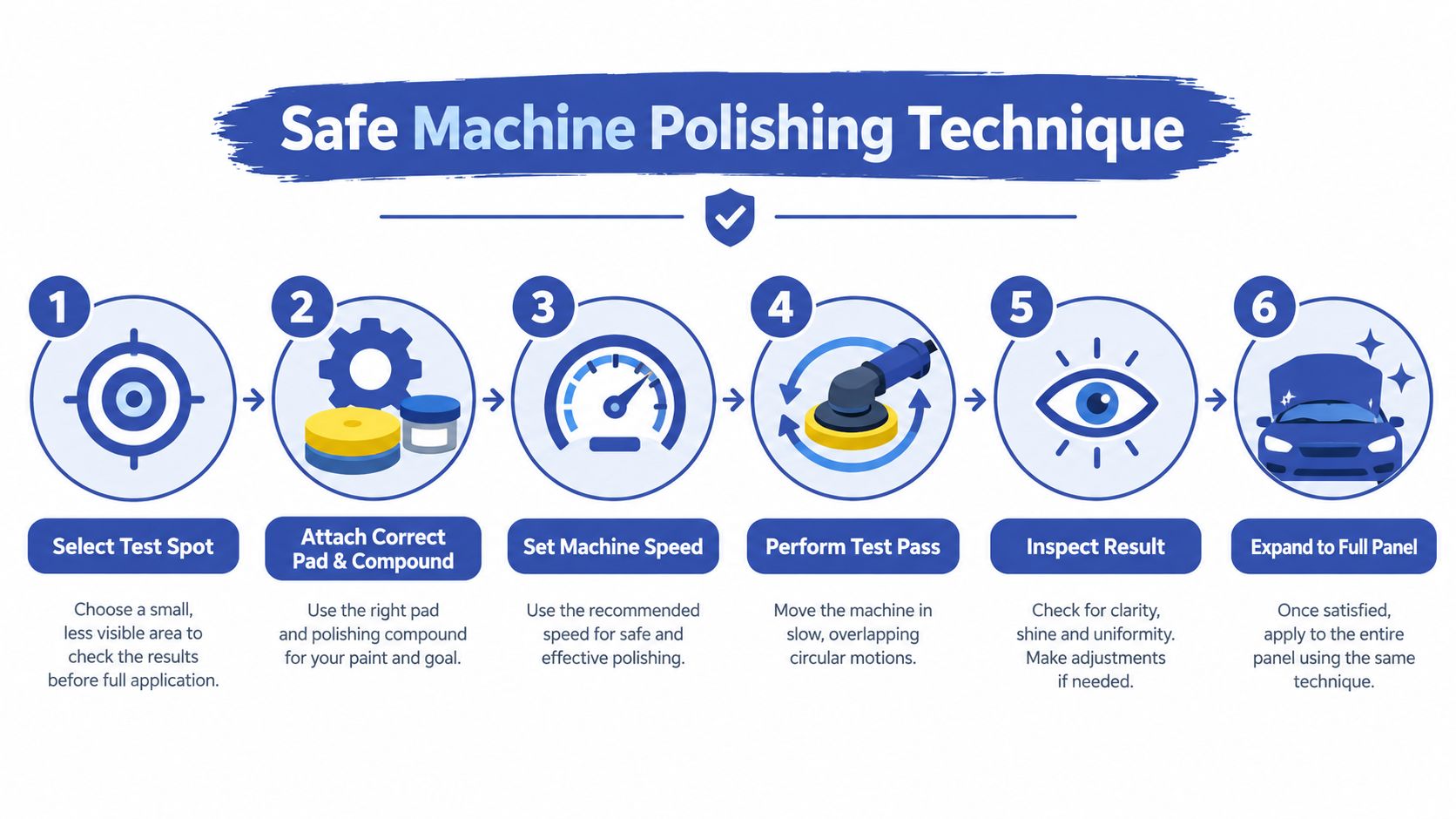 Safe Machine Polishing Technique

1
Select Test Spot
Choose a small, less visible area to check the results before full application.

2
Attach Correct Pad & Compound
Use the right pad and polishing compound for your paint and goal.

3
Set Machine Speed
Use the recommended speed for safe and effective polishing.

4
Perform Test Pass
Move the machine in slow, overlapping circular motions.

5
Inspect Result
Check for clarity, shine and uniformity. Make adjustments if needed.

6
Expand to Full Panel
Once satisfied, apply to the entire panel using the same technique.